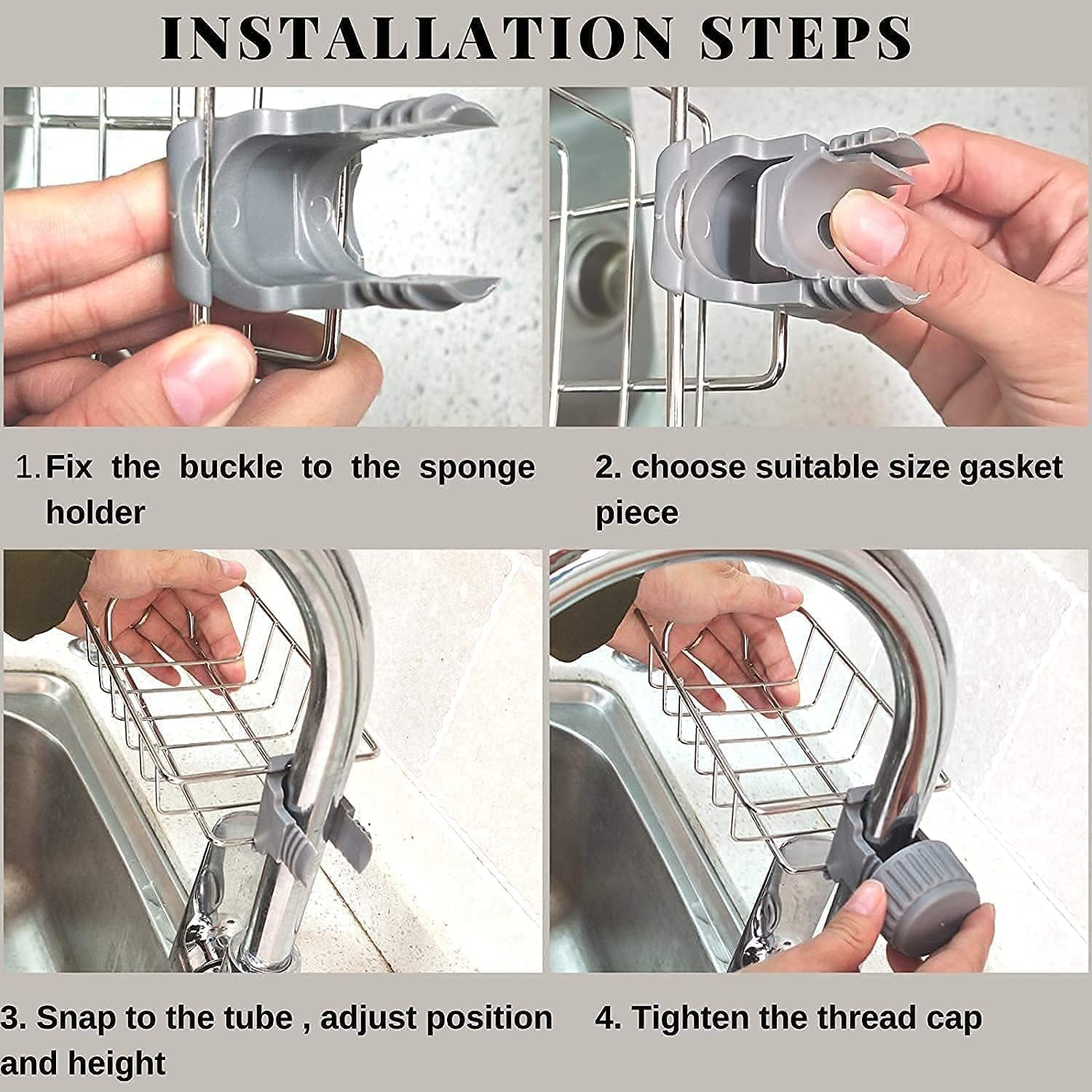 INSTALLATION STEPS

1. Fix the buckle to the sponge holder

2. choose suitable size gasket piece

3. Snap to the tube , adjust position and height

4. Tighten the thread cap