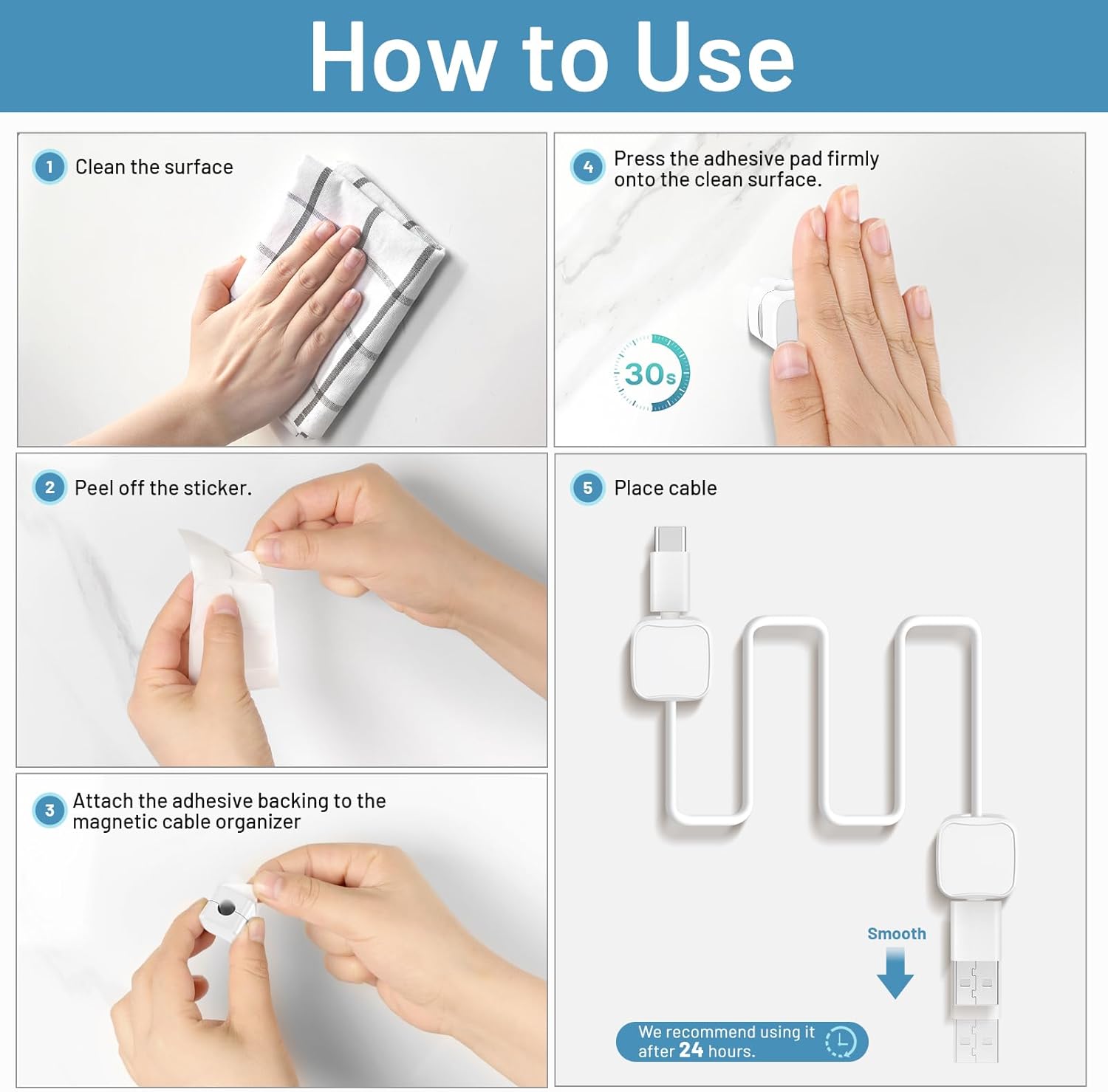 How to Use

1 Clean the surface

2 Peel off the sticker.

3 Attach the adhesive backing to the magnetic cable organizer

4 Press the adhesive pad firmly onto the clean surface.

30s

5 Place cable

Smooth

We recommend using it after 24 hours.